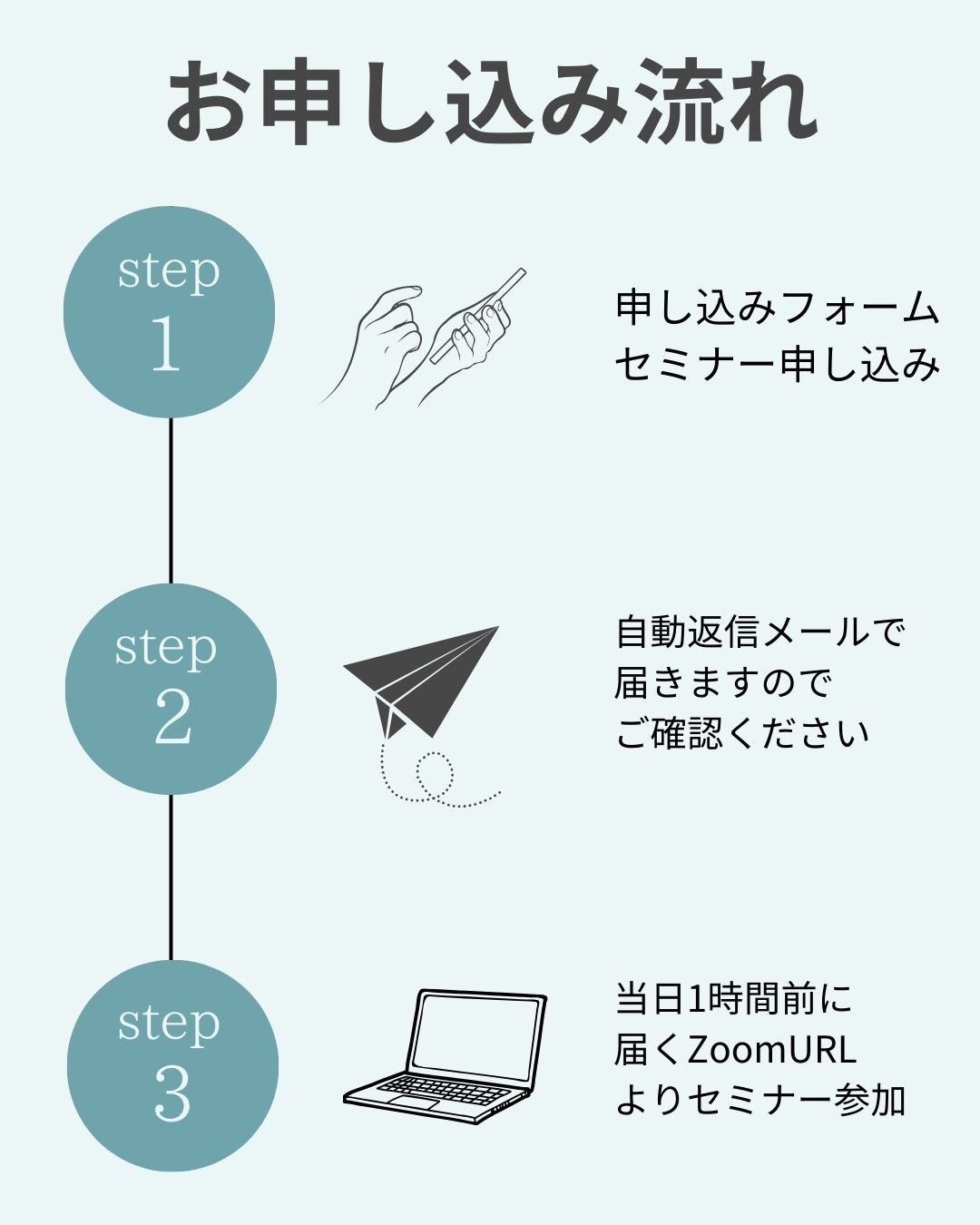 お申し込み流れ

step
1

申し込みフォーム
セミナー申し込み

step
2

自動返信メールで
届きますので
ご確認ください

step
3

当日1時間前に
届くZoomURL
よりセミナー参加