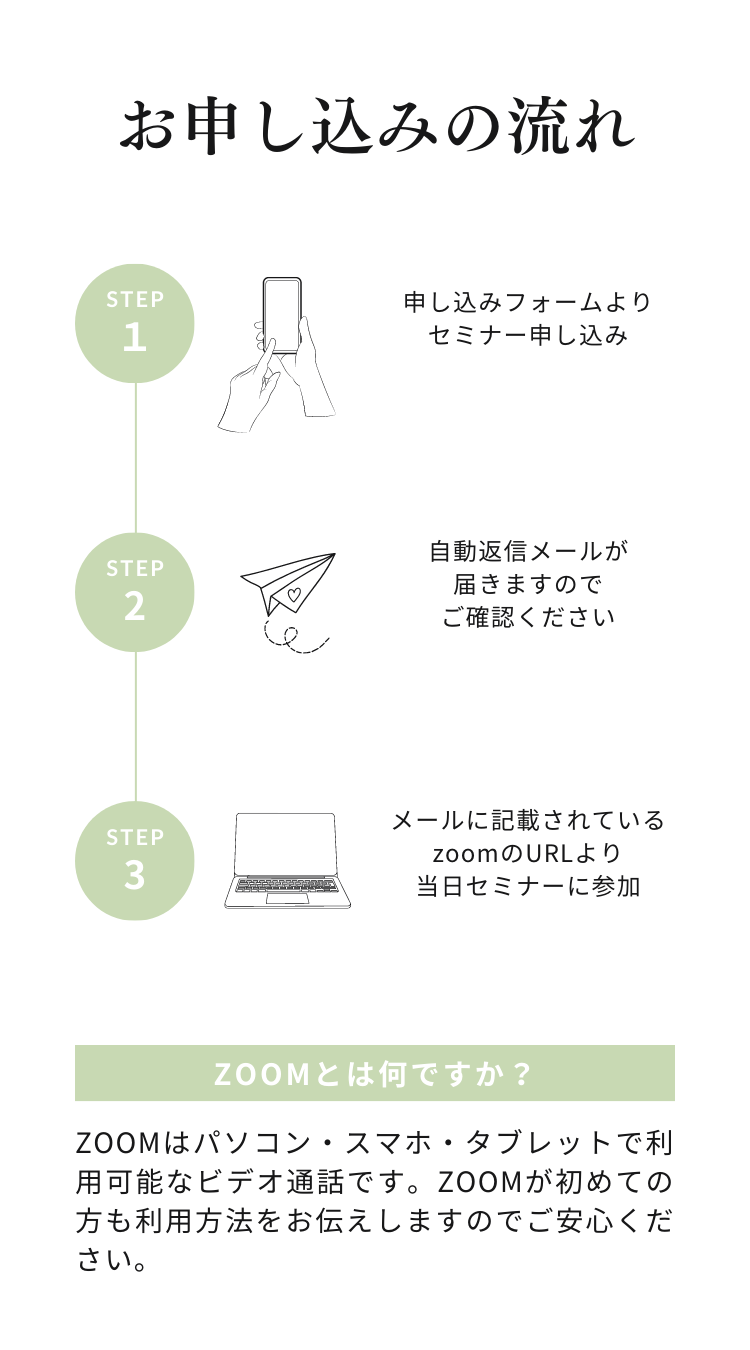 お申し込みの流れ

STEP
1

申し込みフォームより
セミナー申し込み

STEP
2

自動返信メールが
届きますので
ご確認ください

STEP
3

メールに記載されている
zoomのURLより
当日セミナーに参加

ZOOMとは何ですか？

ZOOMはパソコン・スマホ・タブレットで利用可能なビデオ通話です。ZOOMが初めての方も利用方法をお伝えしますのでご安心ください。